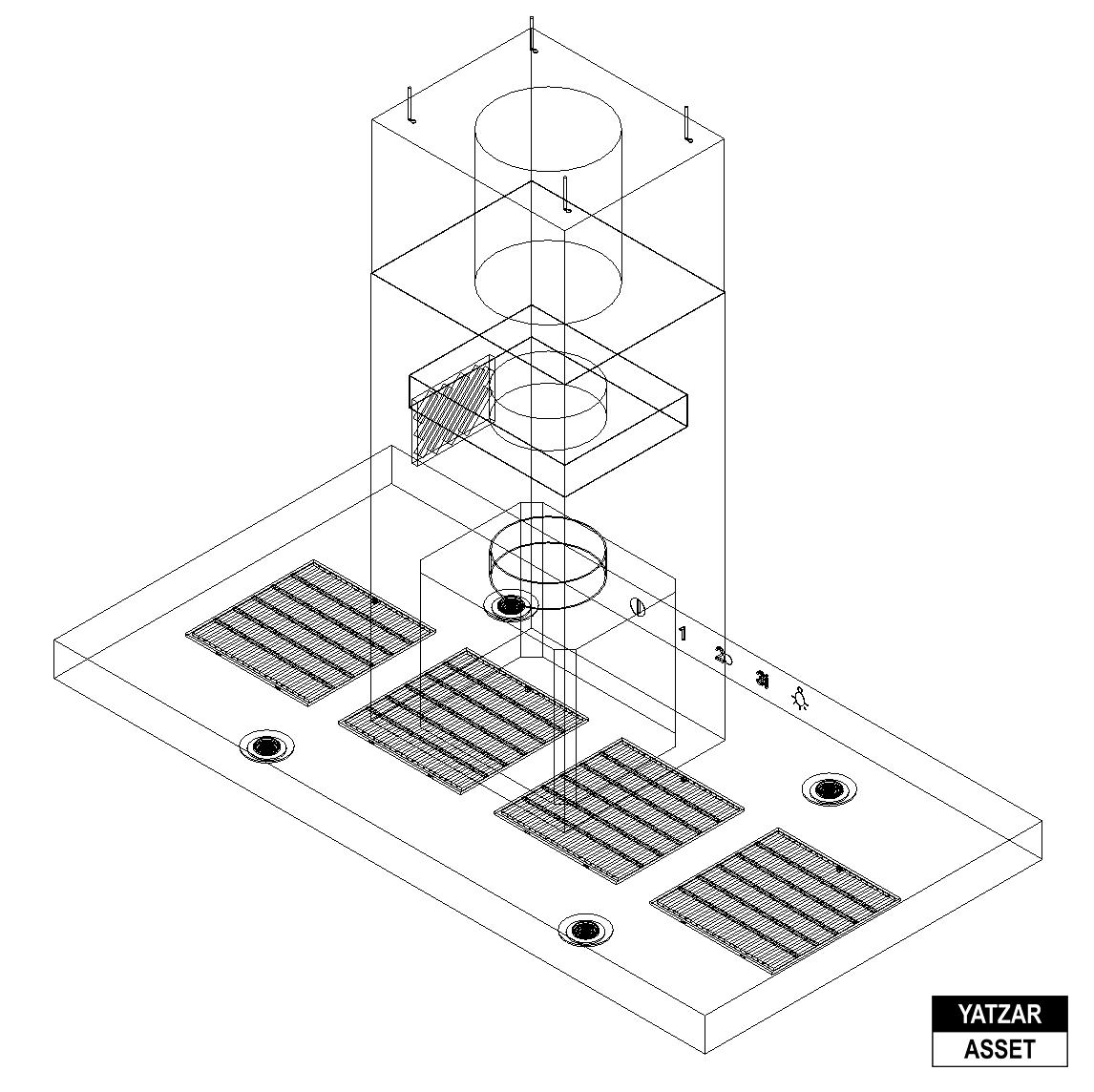 1
2
3
YATZAR
ASSET